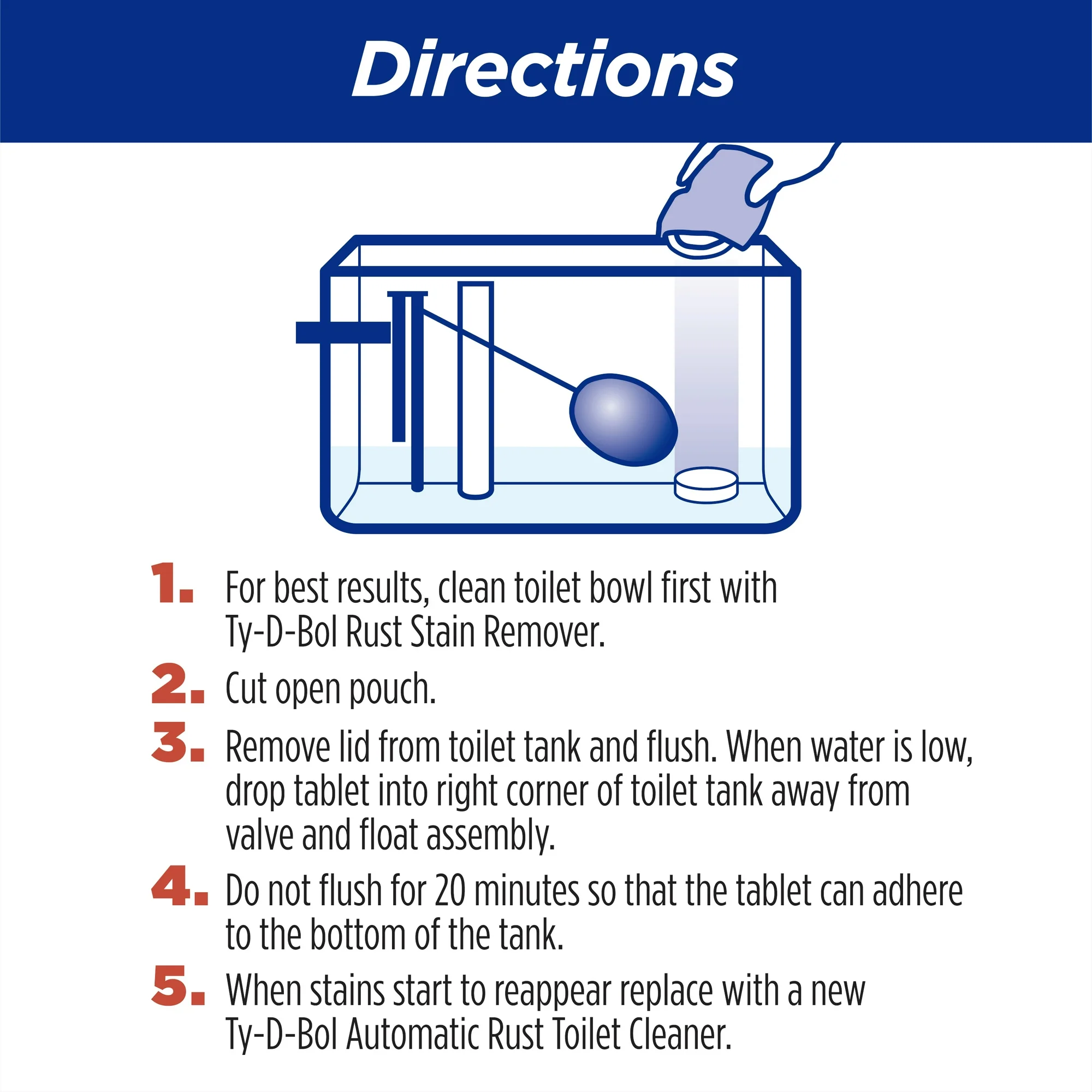 Directions

1. For best results, clean toilet bowl first with Ty-D-Bol Rust Stain Remover.

2. Cut open pouch.

3. Remove lid from toilet tank and flush. When water is low, drop tablet into right corner of toilet tank away from valve and float assembly.

4. Do not flush for 20 minutes so that the tablet can adhere to the bottom of the tank.

5. When stains start to reappear replace with a new Ty-D-Bol Automatic Rust Toilet Cleaner.